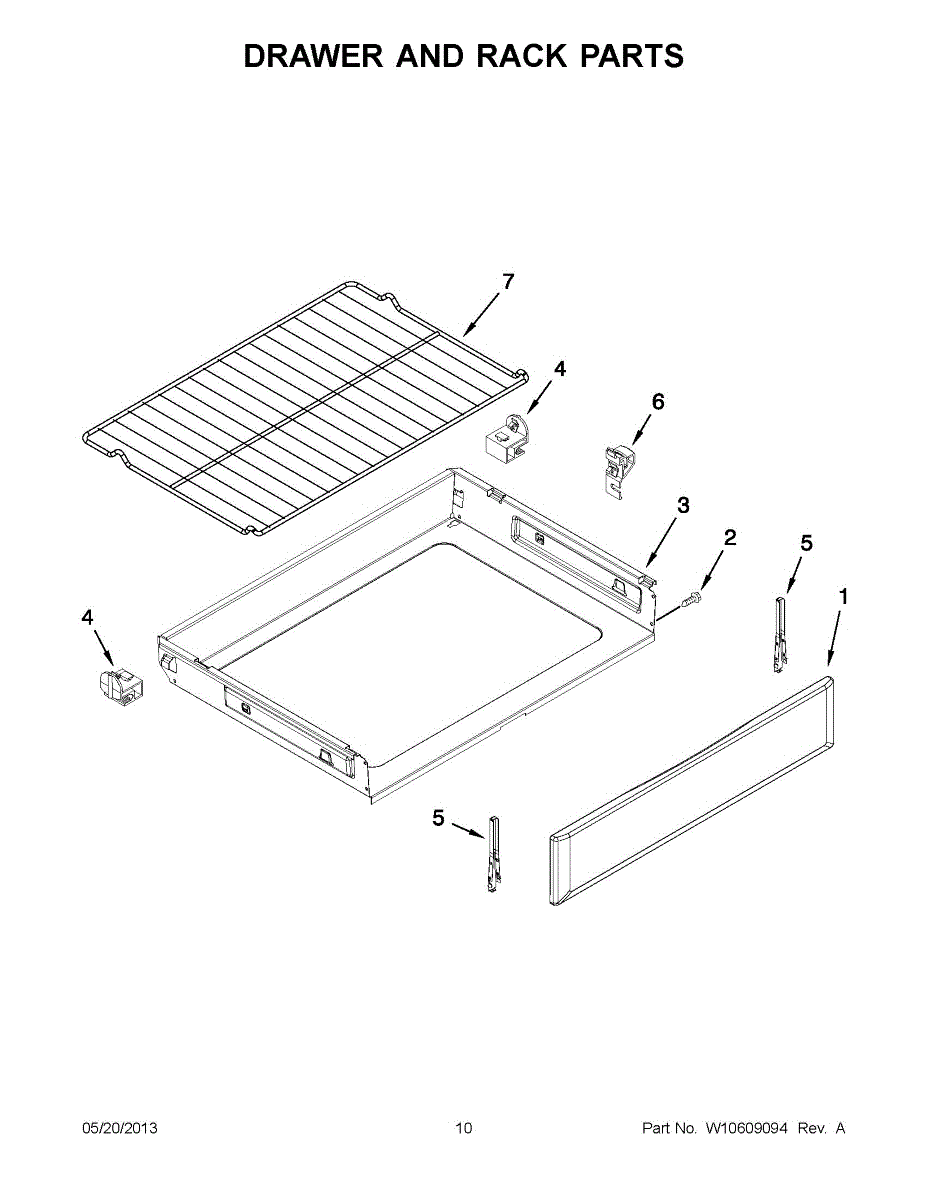 DRAWER AND RACK PARTS

7

4

6

3

2

5

1

4

5

05/20/2013

10

Part No. W10609094 Rev. A