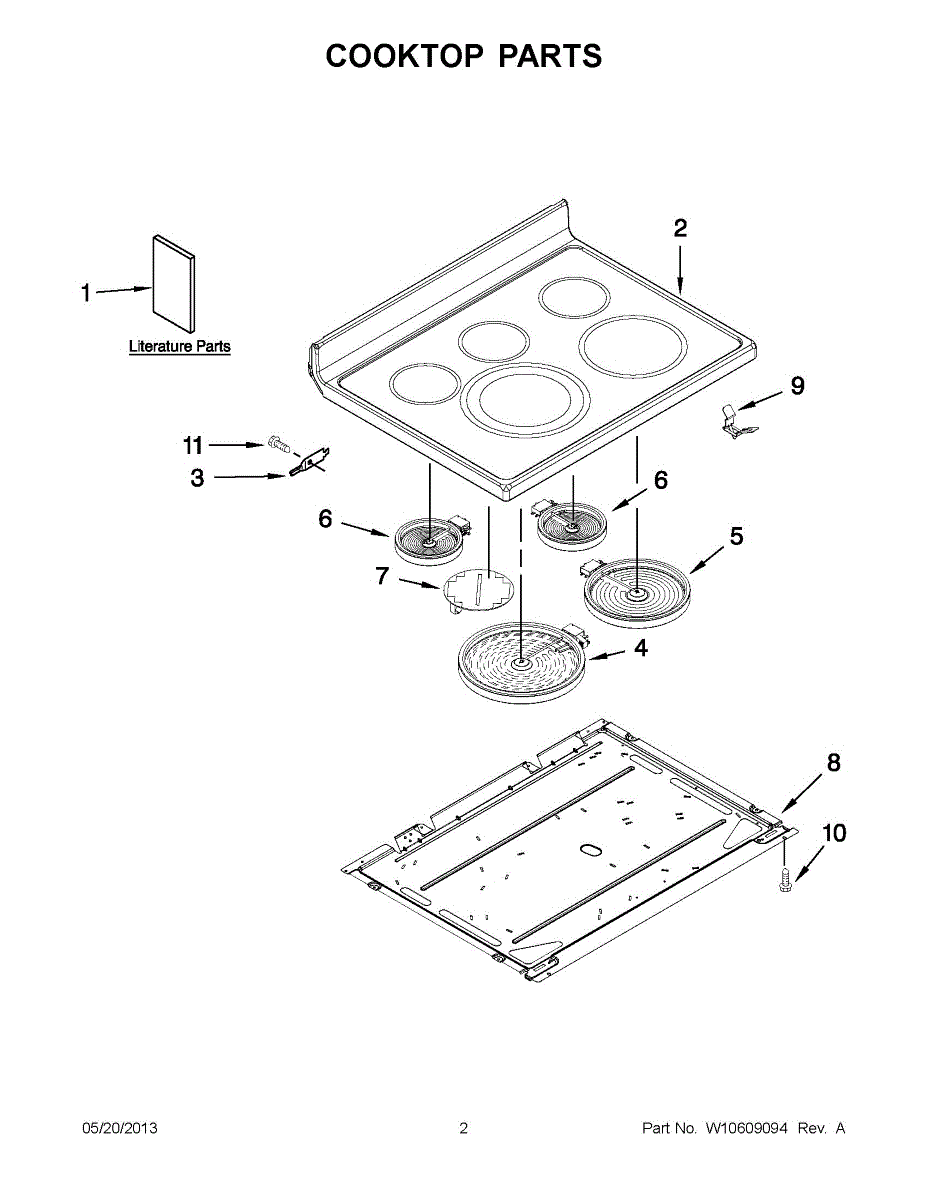 COOKTOP PARTS

1

Literature Parts

2

9

11

3

6

6

5

7

4

8

10

05/20/2013

2

Part No. W10609094 Rev. A