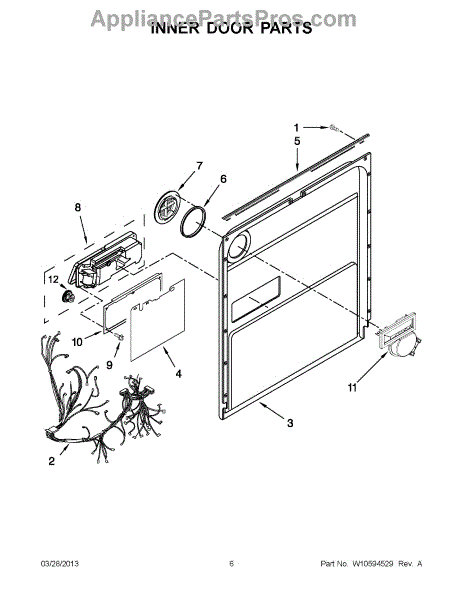 AppliancePartsPros.com
INNER DOOR PARTS

1
5
7
6
8
12
10
9
4
11
3
2

03/28/2013 6 Part No. W10594529 Rev. A