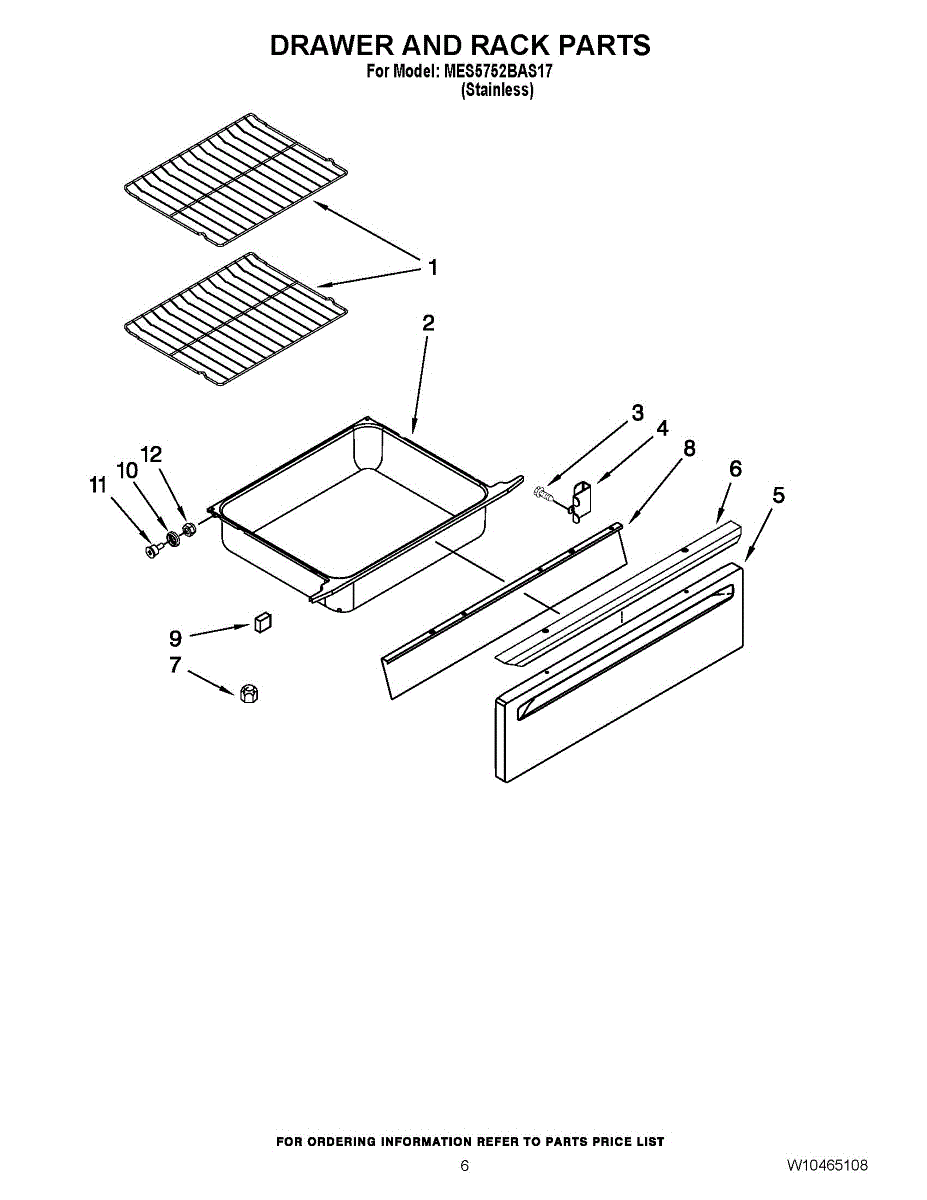 DRAWER AND RACK PARTS
For Model: MES5752BAS17
(Stainless)

1
2
3
4
8
6
5
12
10
11
9
7

FOR ORDERING INFORMATION REFER TO PARTS PRICE LIST
6
W10465108