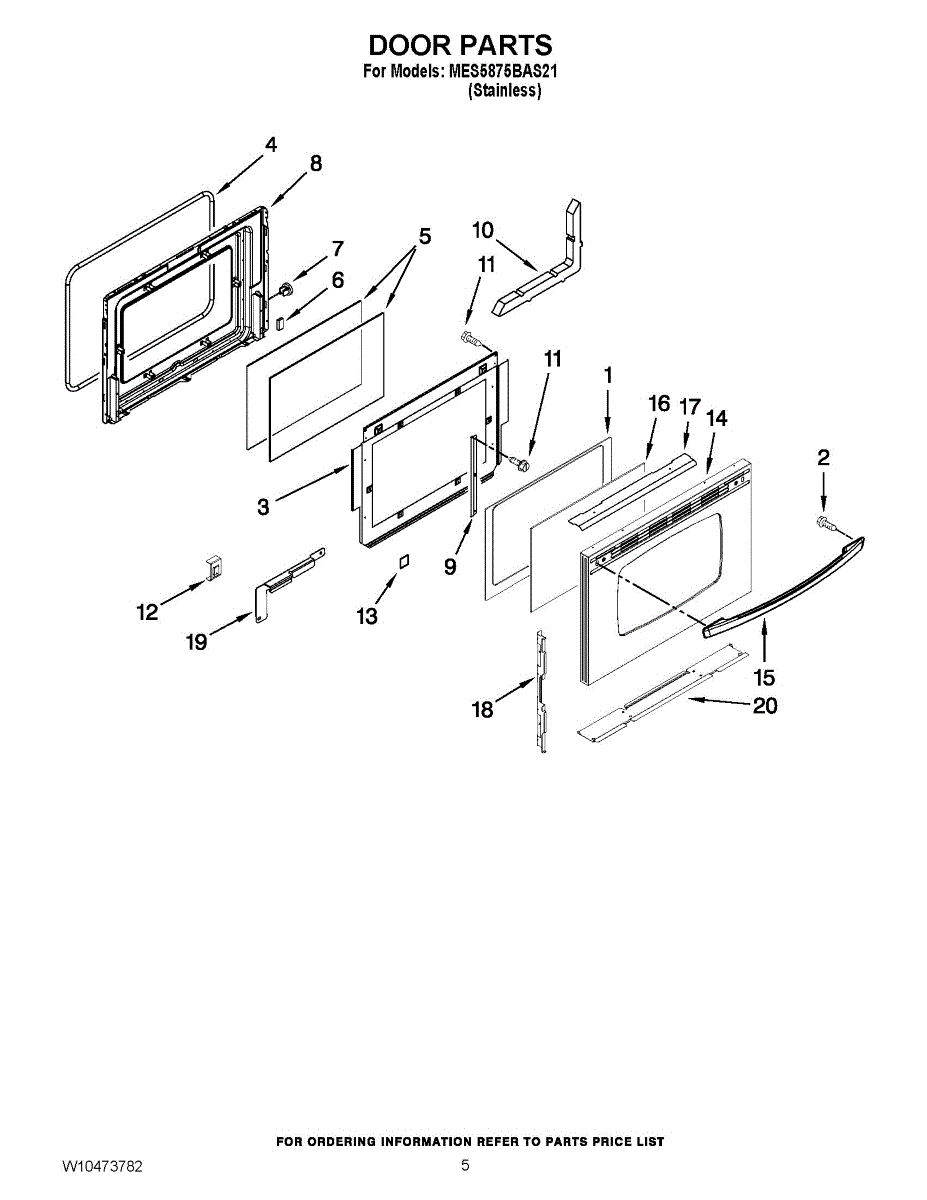 DOOR PARTS
For Models: MES5875BAS21
(Stainless)

4
8
7
6
5
10
11
11
1
16
17
14
2
3
9
12
19
13
15
18
20

FOR ORDERING INFORMATION REFER TO PARTS PRICE LIST
W10473782
5