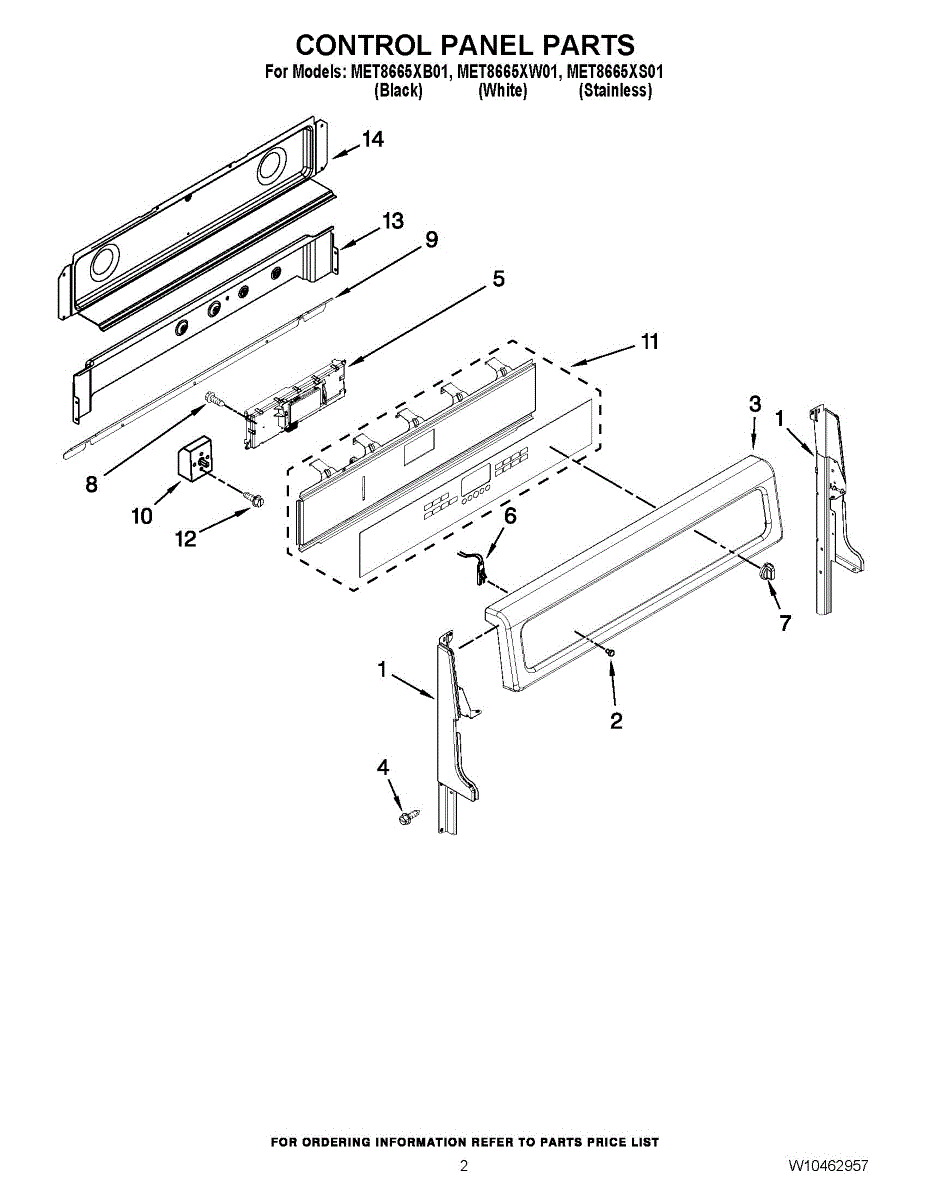 CONTROL PANEL PARTS

For Models: MET8665XB01, MET8665XW01, MET8665XS01
(Black) (White) (Stainless)

14
13
9
5
11
3
1
8
10
12
6
7
1
2
4

FOR ORDERING INFORMATION REFER TO PARTS PRICE LIST

2

W10462957