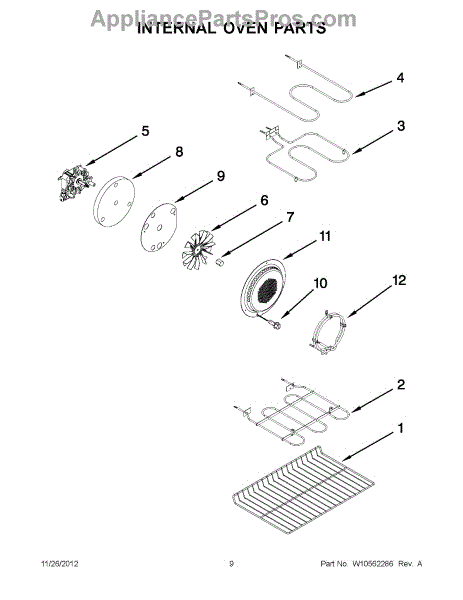 AppliancePartsPros.com
INTERNAL OVEN PARTS

4
3
5
8
9
6
7
11
10
12
2
1

11/26/2012
9
Part No. W10562286 Rev. A