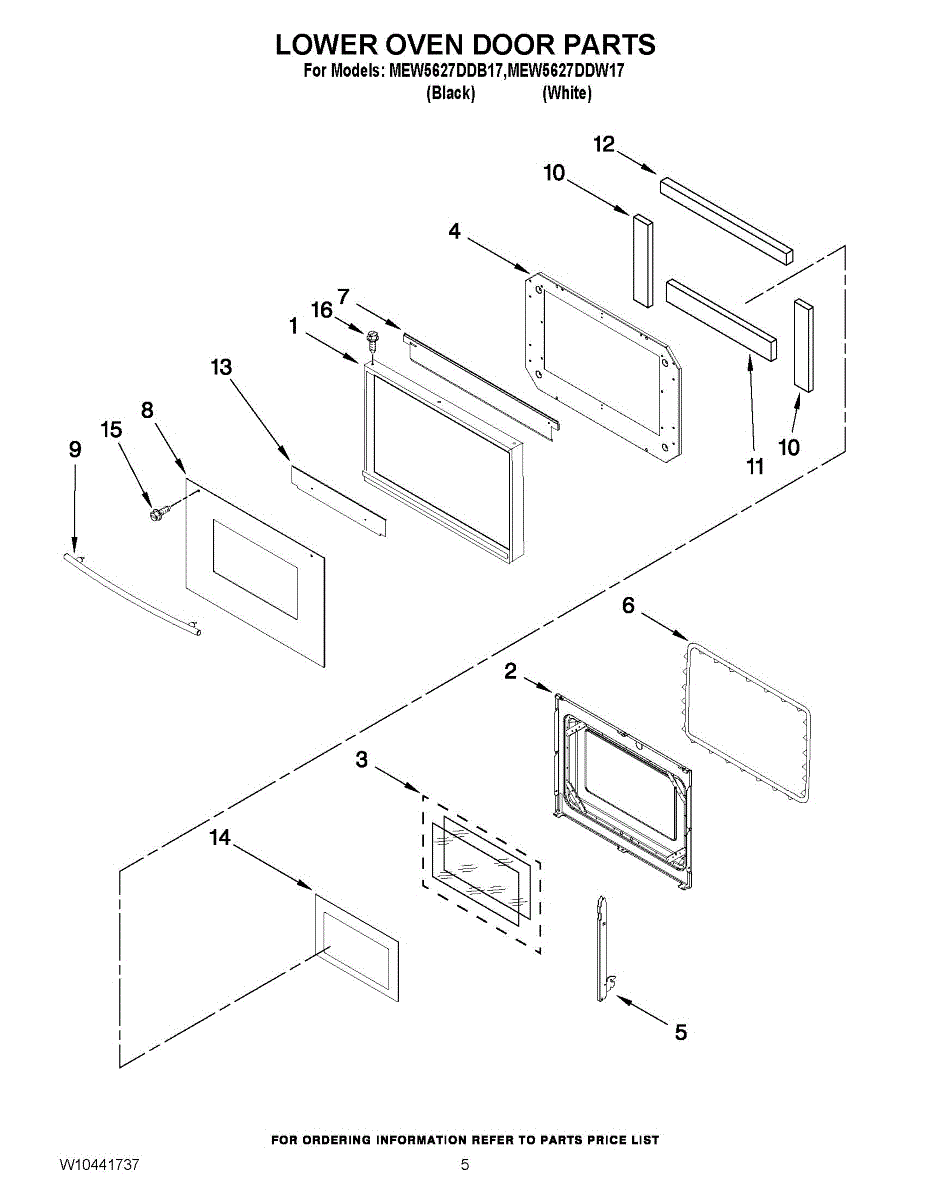 LOWER OVEN DOOR PARTS
For Models: MEW5627DDB17,MEW5627DDW17
(Black) (White)

12
10
4
7
16
1
13
8
15
9
11
10
6
2
3
14
5

FOR ORDERING INFORMATION REFER TO PARTS PRICE LIST
W10441737
5