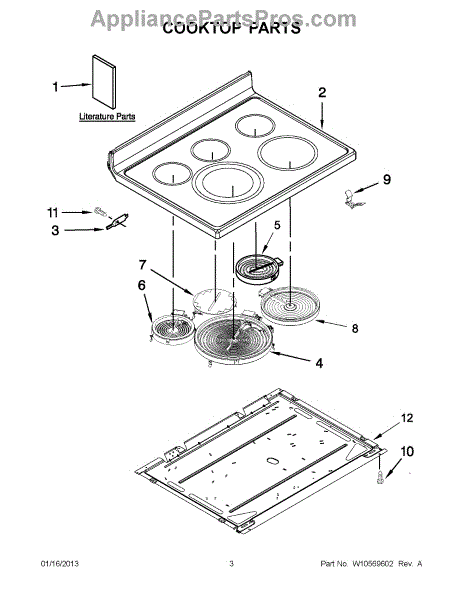 AppliancePartsPros.com
COOKTOP PARTS

1
Literature Parts
2
9
11
3
5
7
6
8
4
12
10

01/16/2013 3 Part No. W10569602 Rev. A