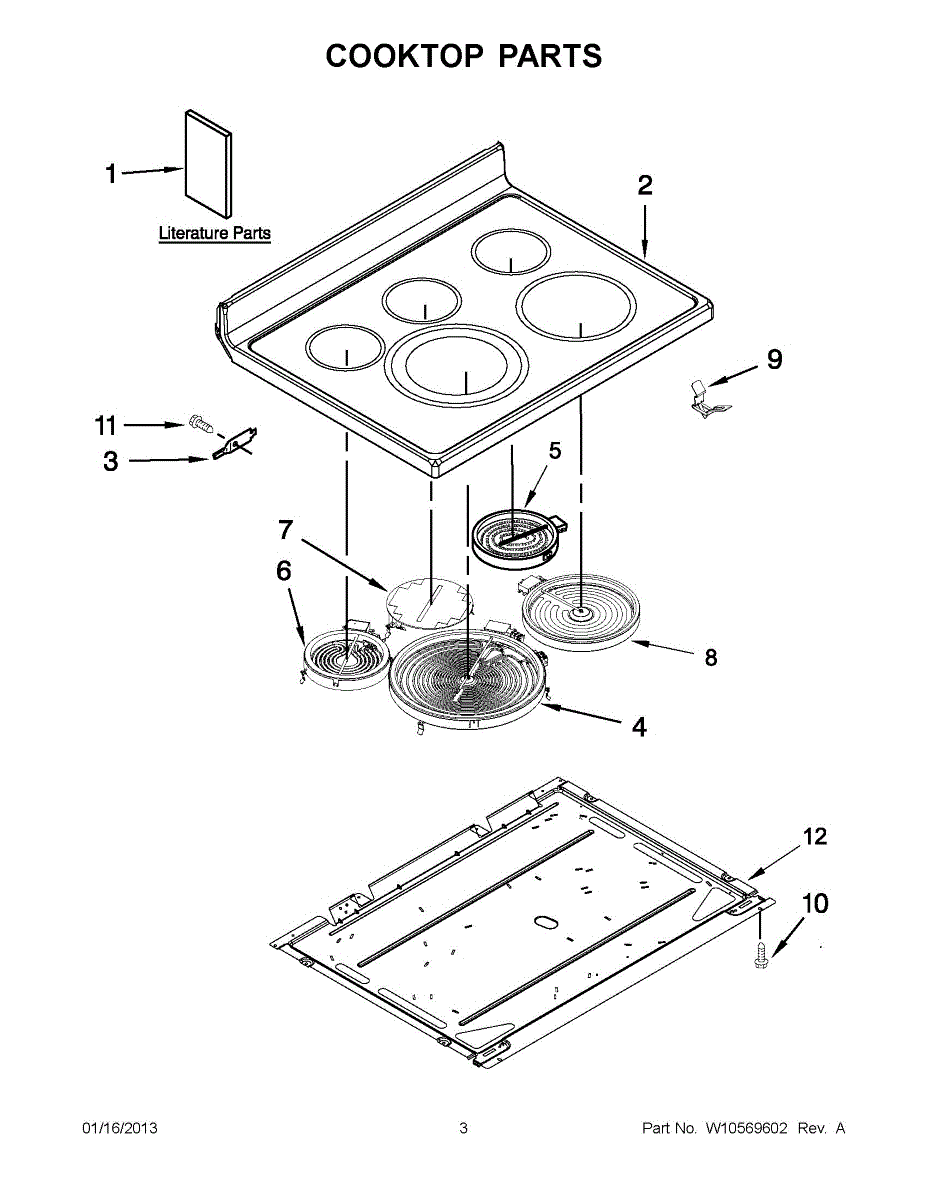 COOKTOP PARTS

1

Literature Parts

2

9

11

3

5

7

6

8

4

12

10

01/16/2013

3

Part No. W10569602 Rev. A