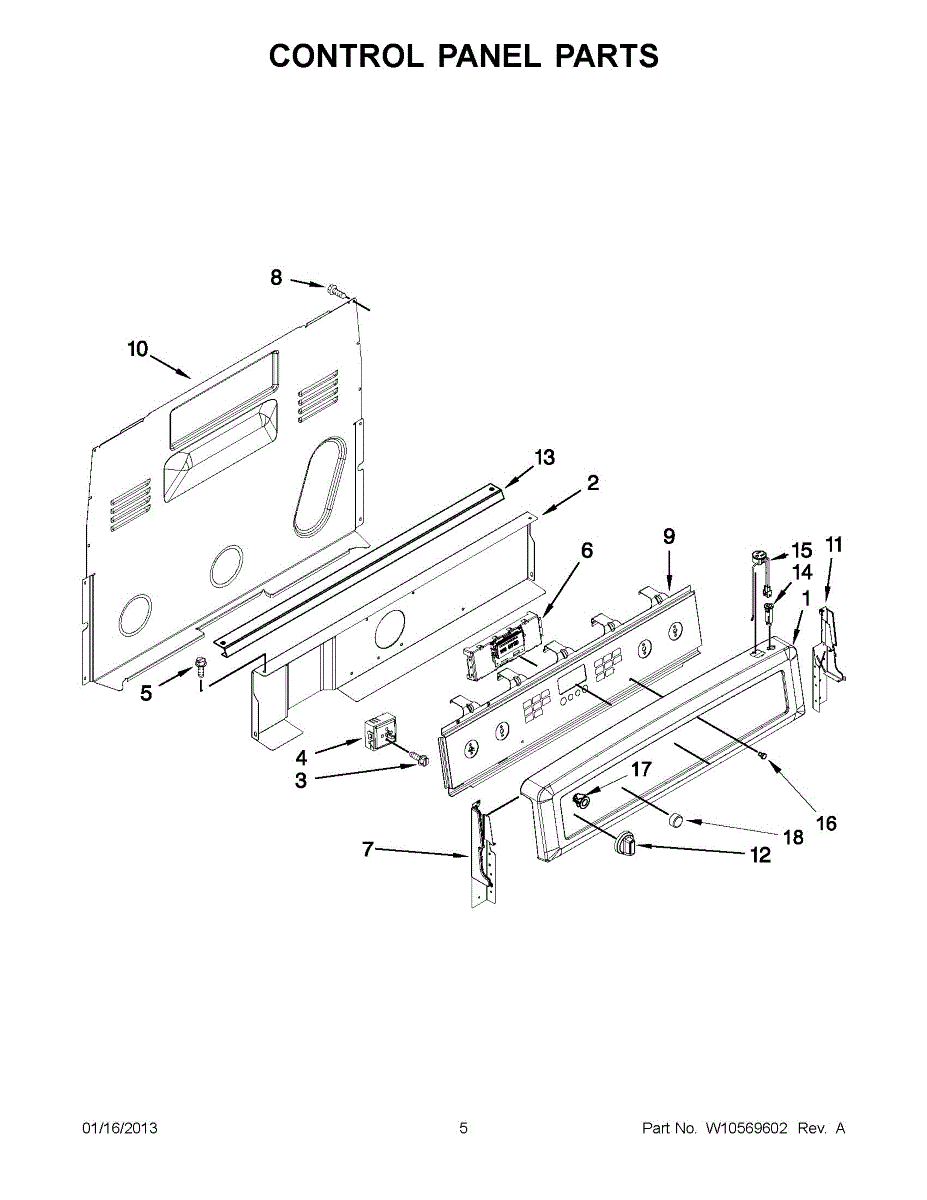 CONTROL PANEL PARTS

8

10

13

2

6

9

15

11

14

1

5

4

3

17

16

18

7

12

01/16/2013

5

Part No. W10569602 Rev. A