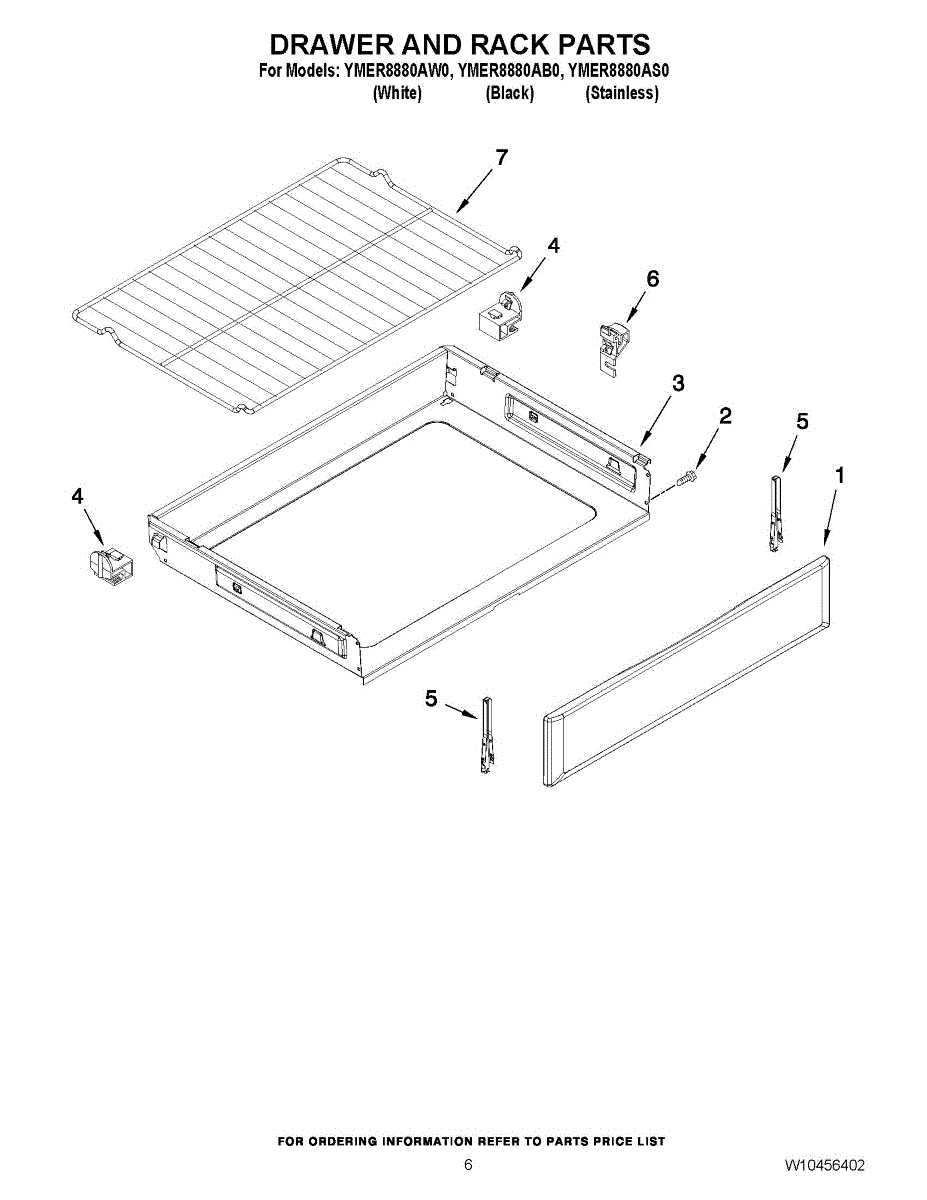 DRAWER AND RACK PARTS

For Models: YMER8880AW0, YMER8880AB0, YMER8880AS0
(White) (Black) (Stainless)

7

4

6

3

2

5

1

4

5

FOR ORDERING INFORMATION REFER TO PARTS PRICE LIST

6

W10456402