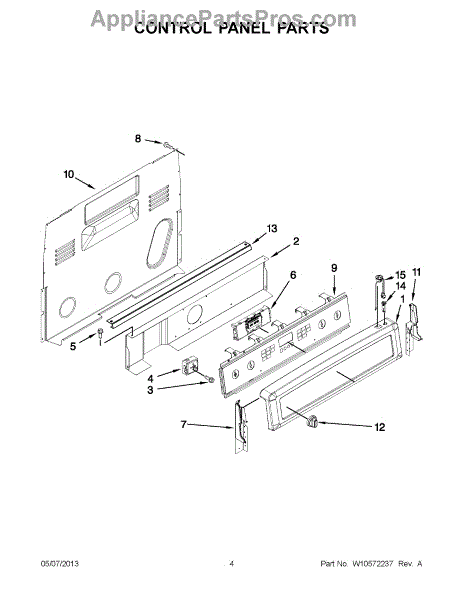 AppliancePartsPros.com

CONTROL PANEL PARTS

8

10

13

2

6

9

15

11

14

1

5

4

3

7

12

05/07/2013

4

Part No. W10572237 Rev. A