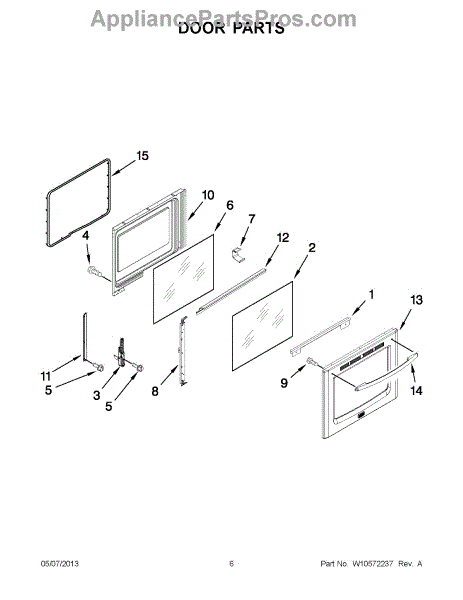 AppliancePartsPros.com
DOOR PARTS

15
10
6
7
12
2
4
1
13
11
5
3
5
8
9
14

05/07/2013
6
Part No. W10572237 Rev. A