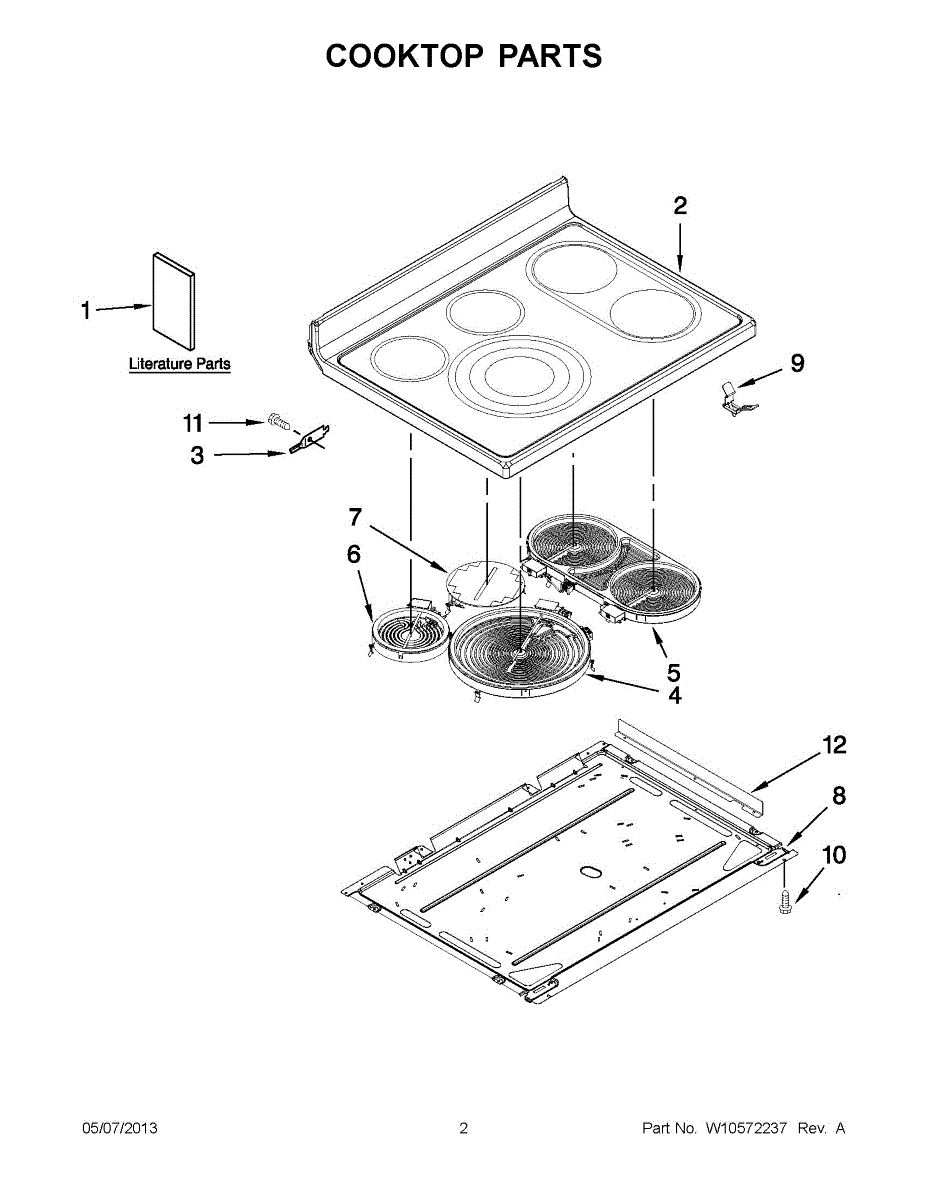 COOKTOP PARTS

2

1

Literature Parts

9

11

3

7

6

5

4

12

8

10

05/07/2013

2

Part No. W10572237 Rev. A