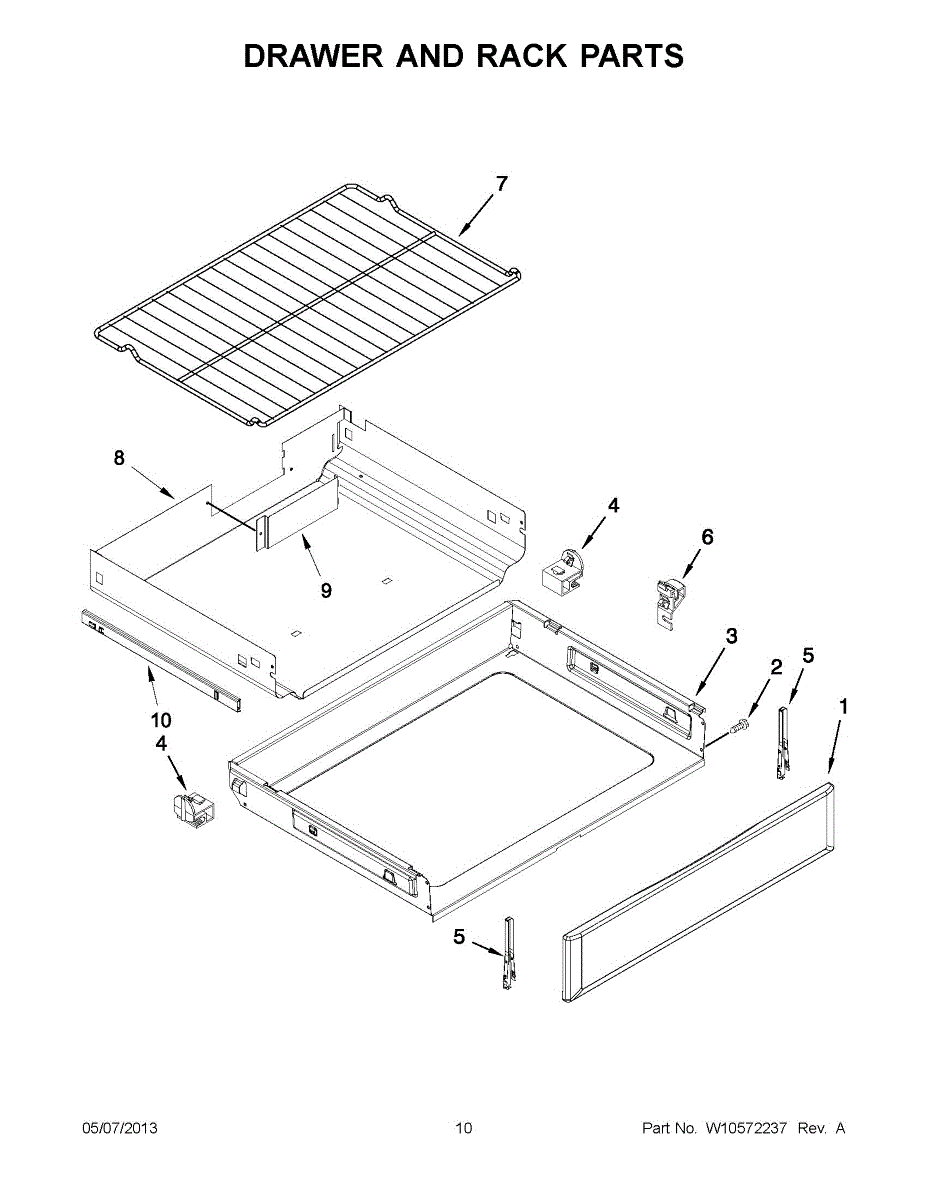 DRAWER AND RACK PARTS

7

8

4

6

9

3

2

5

1

10

4

5

05/07/2013

10

Part No. W10572237 Rev. A