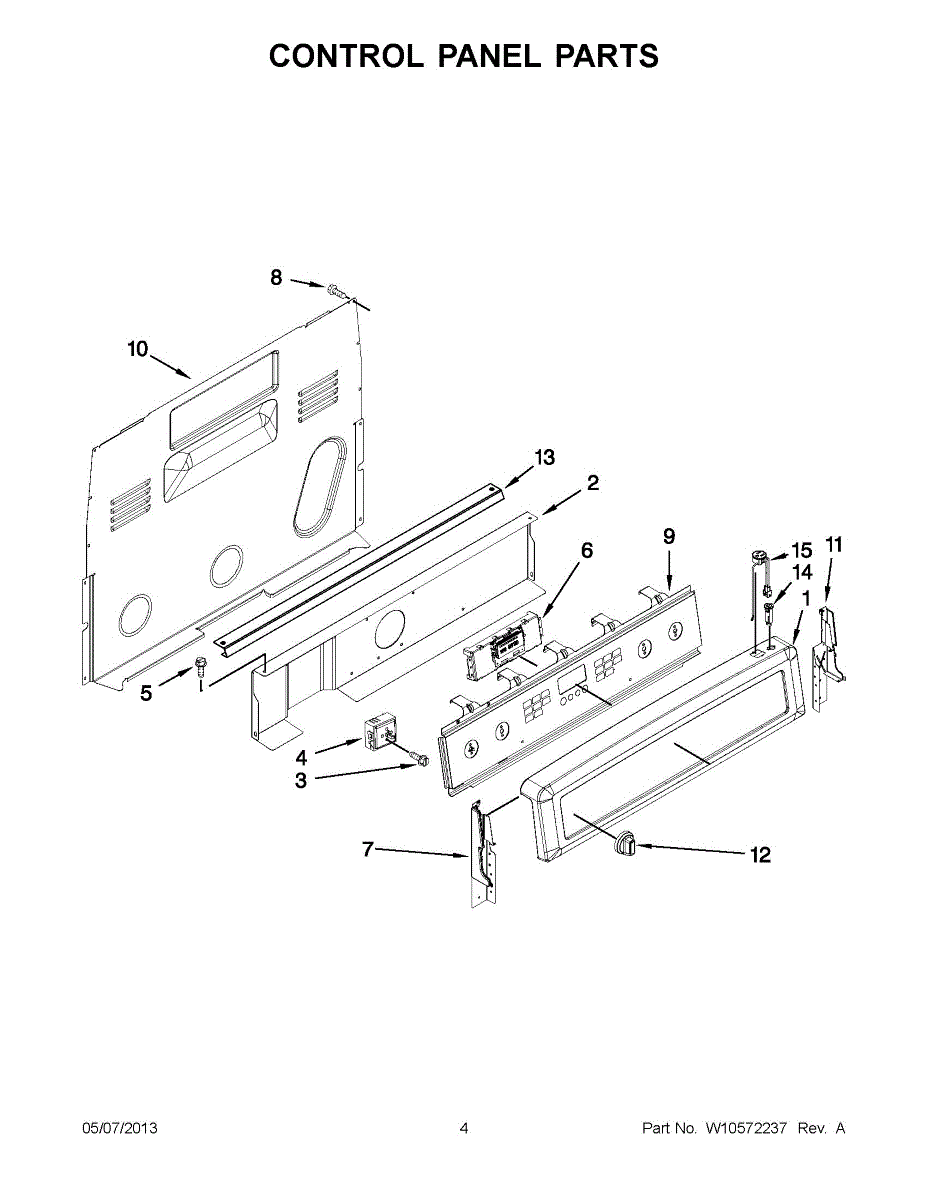 CONTROL PANEL PARTS

8
10
13
2
6
9
15
11
14
1
5
4
3
7
12

05/07/2013
4
Part No. W10572237 Rev. A