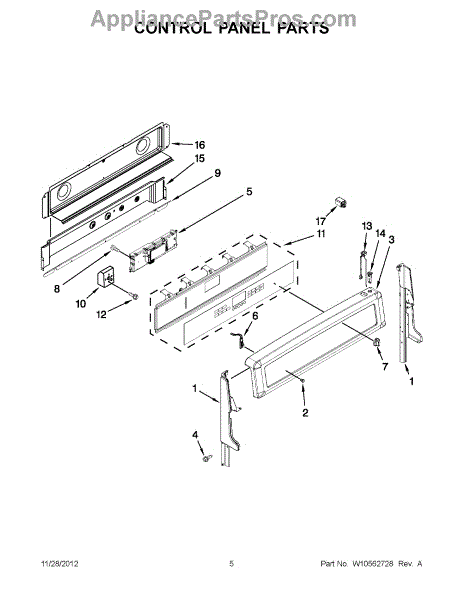 AppliancePartsPros.com
CONTROL PANEL PARTS

16
15
9
5
17
13
14
3
11
8
10
12
6
7
1
1
2
4

11/28/2012
5
Part No. W10562728 Rev. A