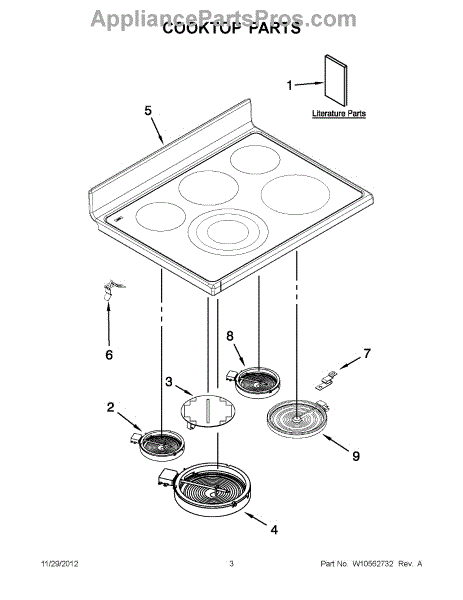 AppliancePartsPros.com
COOKTOP PARTS

1
Literature Parts

5

6

8

7

3

2

9

4

11/29/2012 3 Part No. W10562732 Rev. A