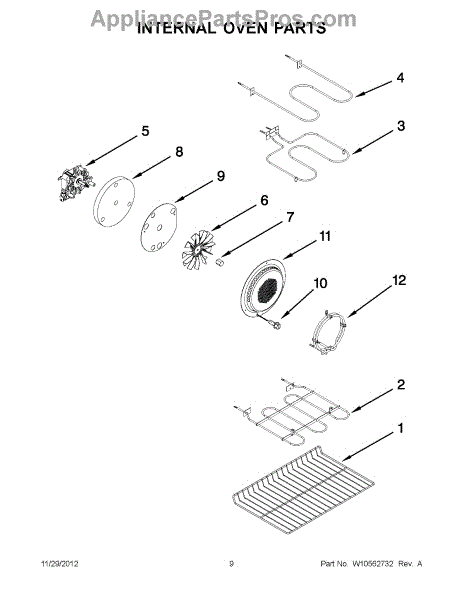 AppliancePartsPros.com
INTERNAL OVEN PARTS

4
3
5
8
9
6
7
11
10
12
2
1

11/29/2012
9
Part No. W10562732 Rev. A