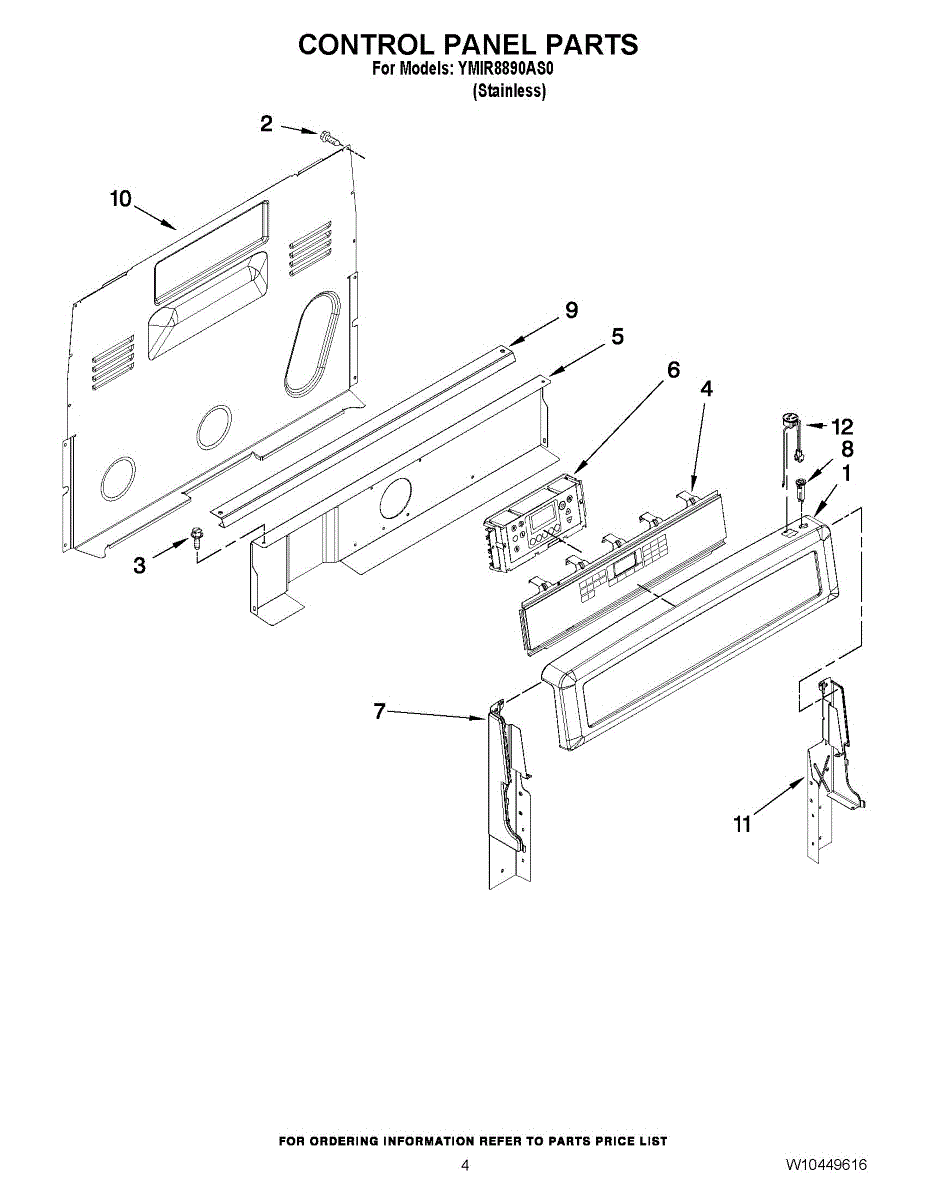 CONTROL PANEL PARTS
For Models: YMIR8890AS0
(Stainless)

2
10
9
5
6
4
12
8
1
3
7
11

FOR ORDERING INFORMATION REFER TO PARTS PRICE LIST

4

W10449616