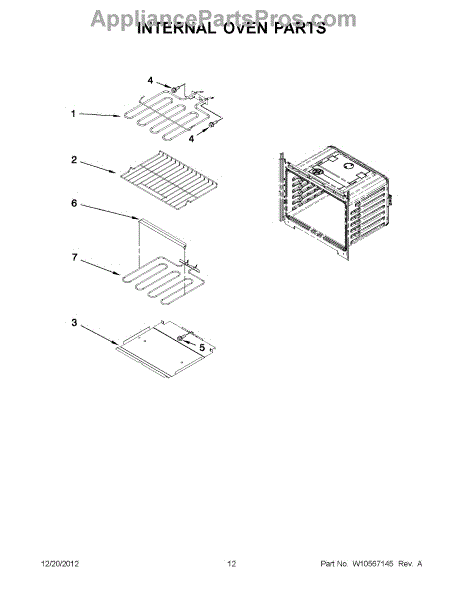 AppliancePartsPros.com

INTERNAL OVEN PARTS

4

1

4

2

6

7

3

5

12/20/2012

12

Part No. W10567145 Rev. A