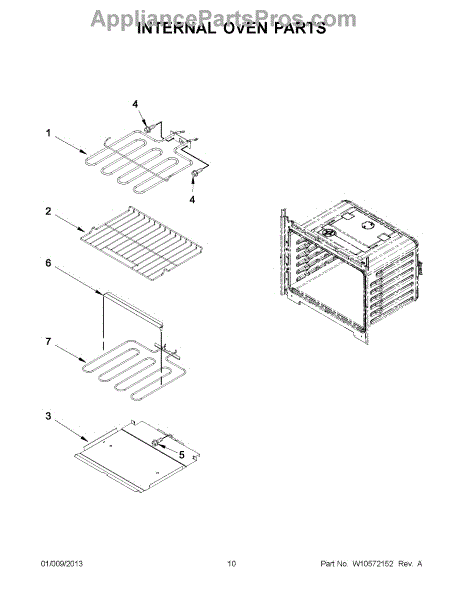 AppliancePartsPros.com
INTERNAL OVEN PARTS

4
1
4
2
6
7
3
5

01/009/2013 10 Part No. W10572152 Rev. A