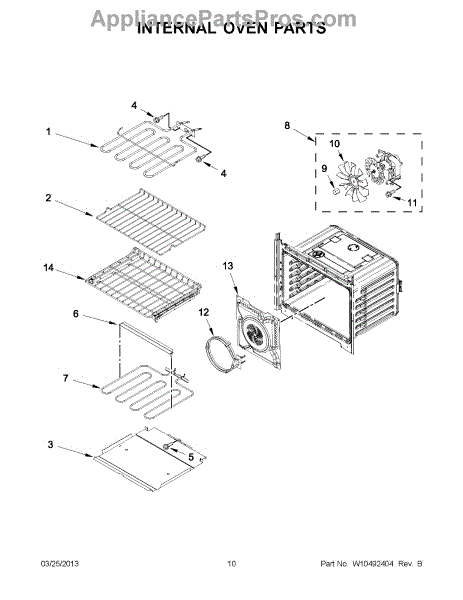 AppliancePartsPros.com
INTERNAL OVEN PARTS

4
1
4
8
10
9
11
2
14
13
6
12
7
3
5

03/25/2013 10 Part No. W10492404 Rev. B