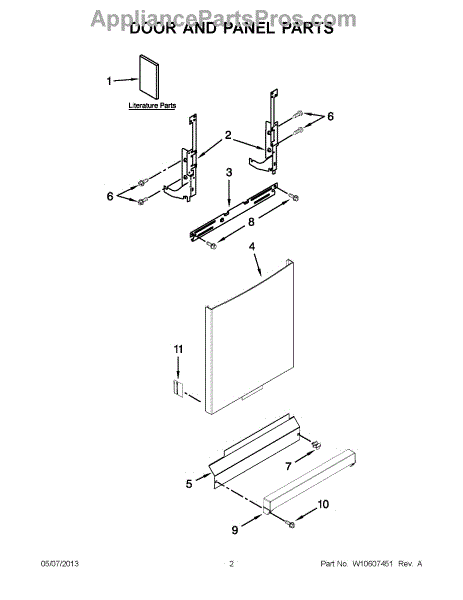 AppliancePartsPros.com

DOOR AND PANEL PARTS

1

Literature Parts

6

2

3

6

8

4

11

7

5

10

9

05/07/2013

2

Part No. W10607451 Rev. A