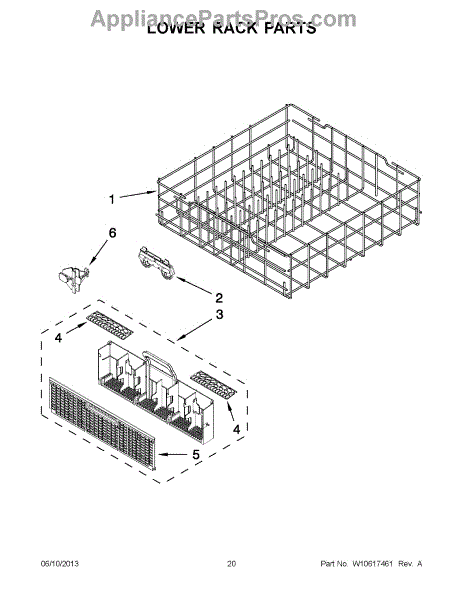 AppliancePartsPros.com
LOWER RACK PARTS

1
6
2
3
4
4
5

06/10/2013
20
Part No. W10617461 Rev. A