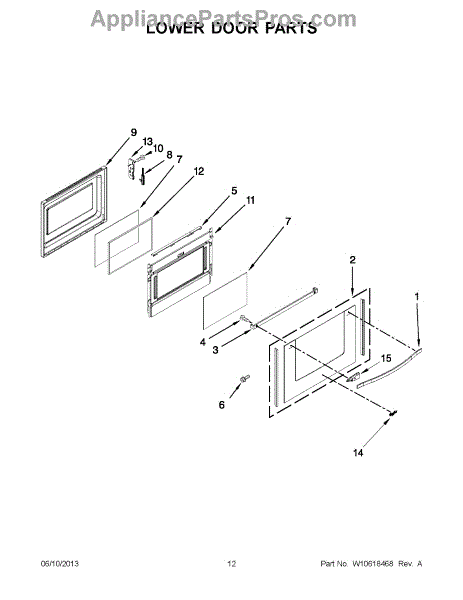 AppliancePartsPros.com
LOWER DOOR PARTS

9
13
10
8
7
12
5
11
7
2
1
4
3
15
6
14

06/10/2013 12 Part No. W10618468 Rev. A