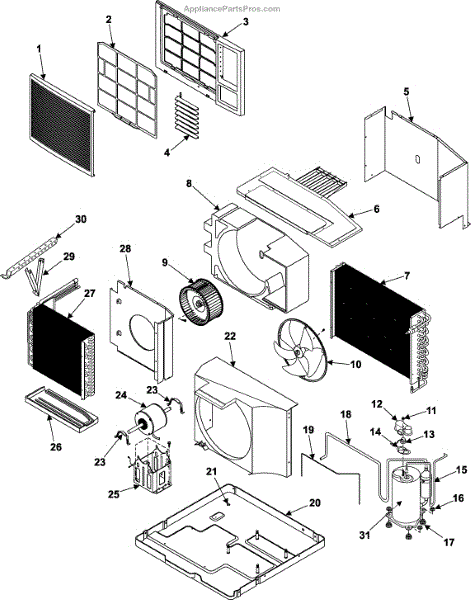 AppliancePartsPros.com

1
2
3
4
5
6
7
8
9
10
11
12
13
14
15
16
17
18
19
20
21
22
23
23
24
25
26
27
28
29
30
31