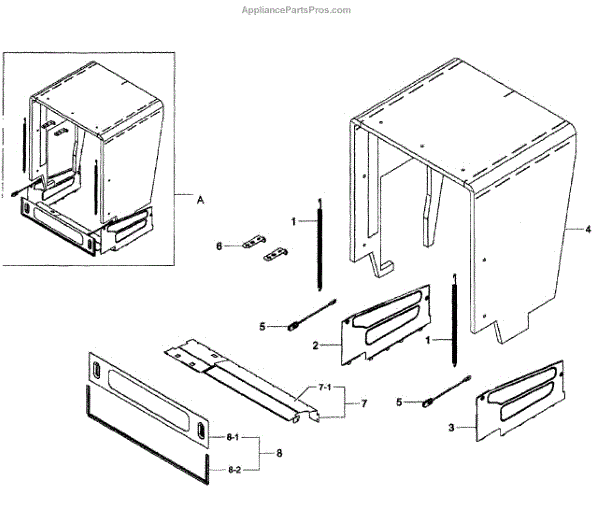 AppliancePartsPros.com

A

1

6

4

5

2

1

7-1

7

5

3

8-1

8

8-2