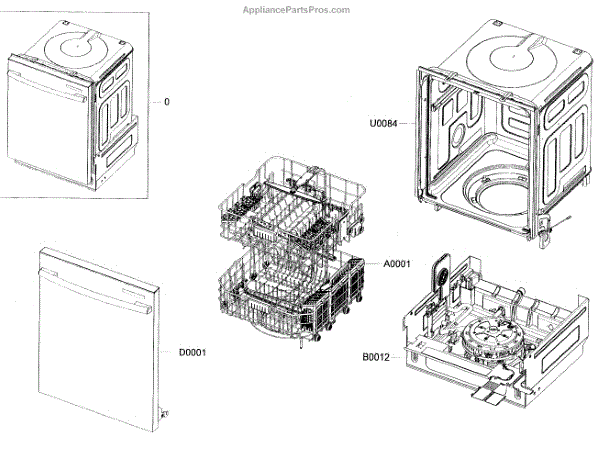 AppliancePartsPros.com

0

U0084

A0001

D0001

B0012