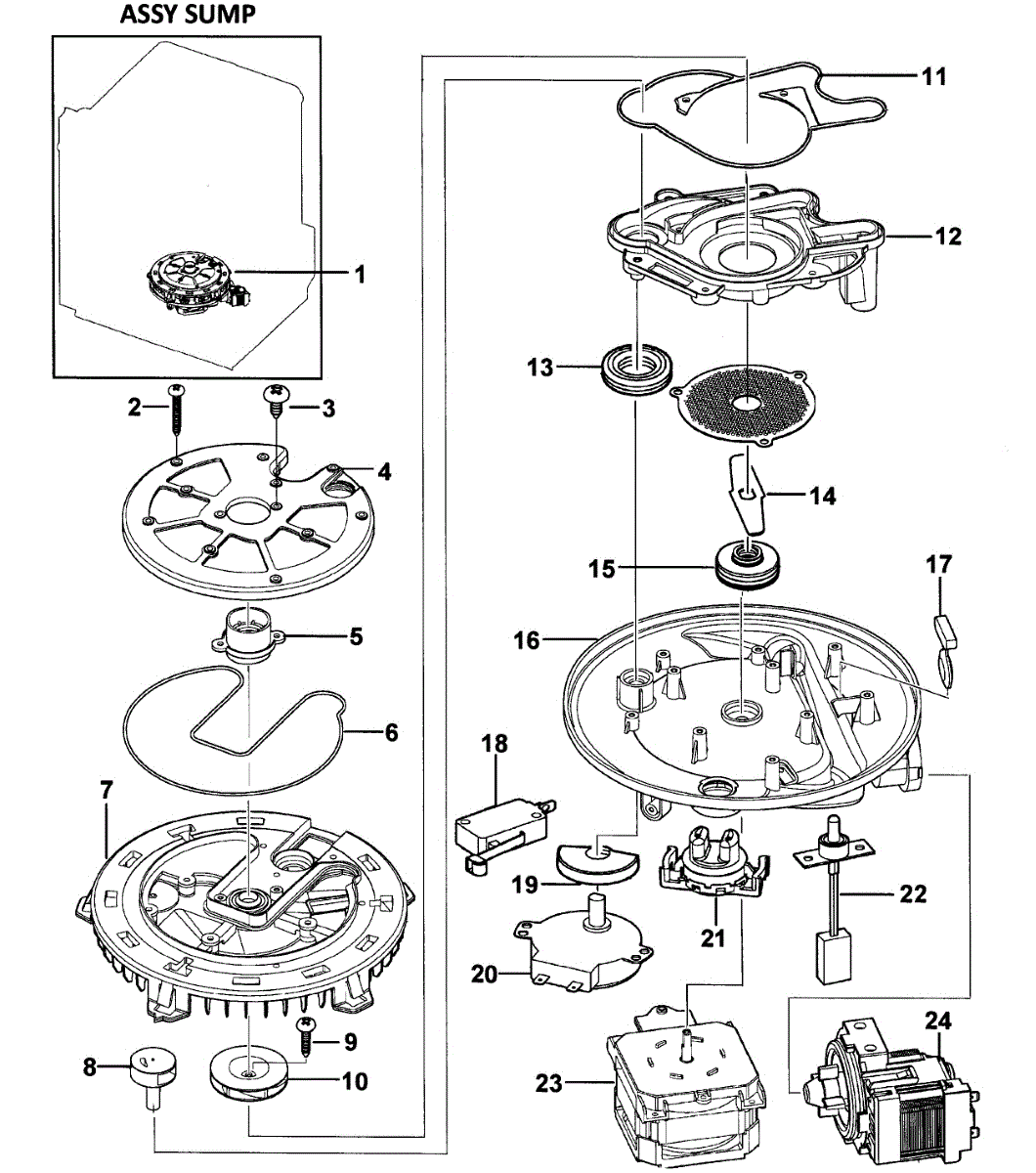 ASSY SUMP

1
2
3
4
5
6
7
8
9
10
11
12
13
14
15
16
17
18
19
20
21
22
23
24