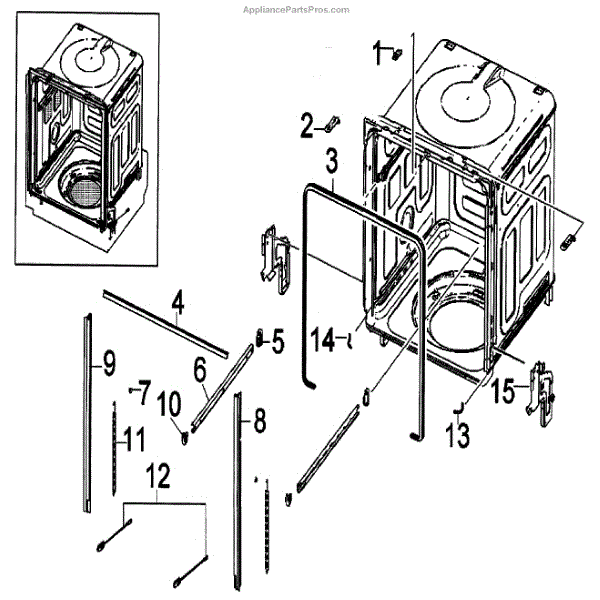 AppliancePartsPros.com

1
2
3
4
5
6
7
8
9
10
11
12
13
14
15