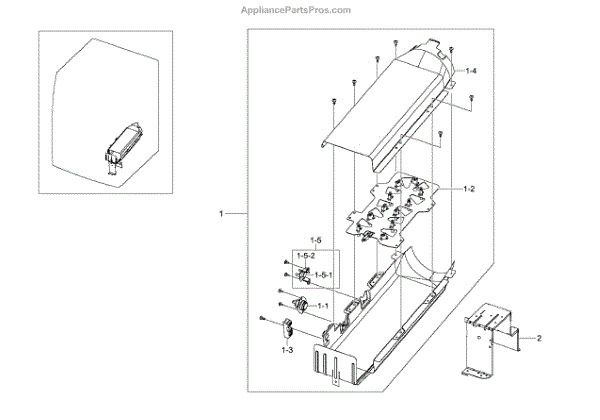 AppliancePartsPros.com

1-4

1-2

1

1-5
1-5-2
1-5-1

1-1

1-3

2