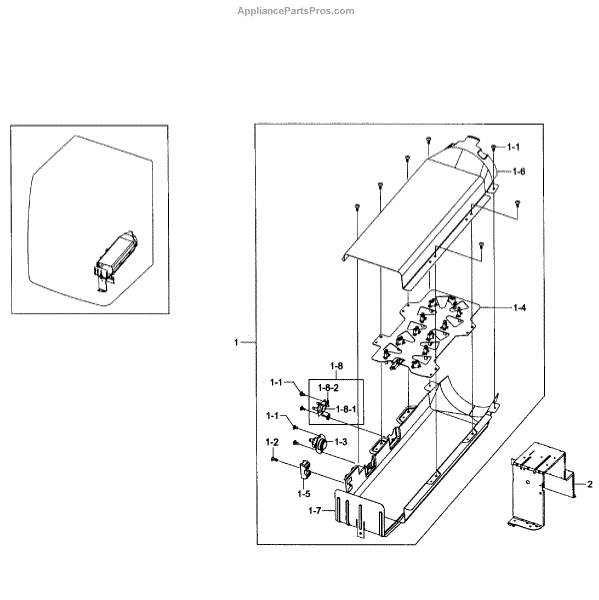 AppliancePartsPros.com

1-1
1-6
1-4
1
1-8
1-1
1-8-2
1-8-1
1-1
1-3
1-2
1-5
1-7
2