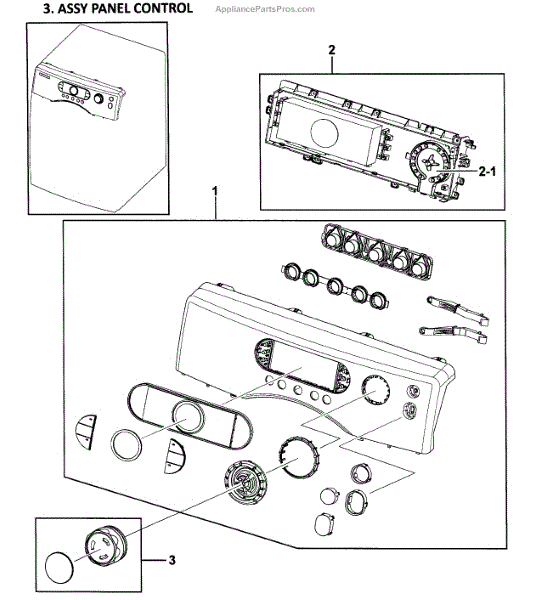 3. ASSY PANEL CONTROL

AppliancePartsPros.com

2

2-1

1

3