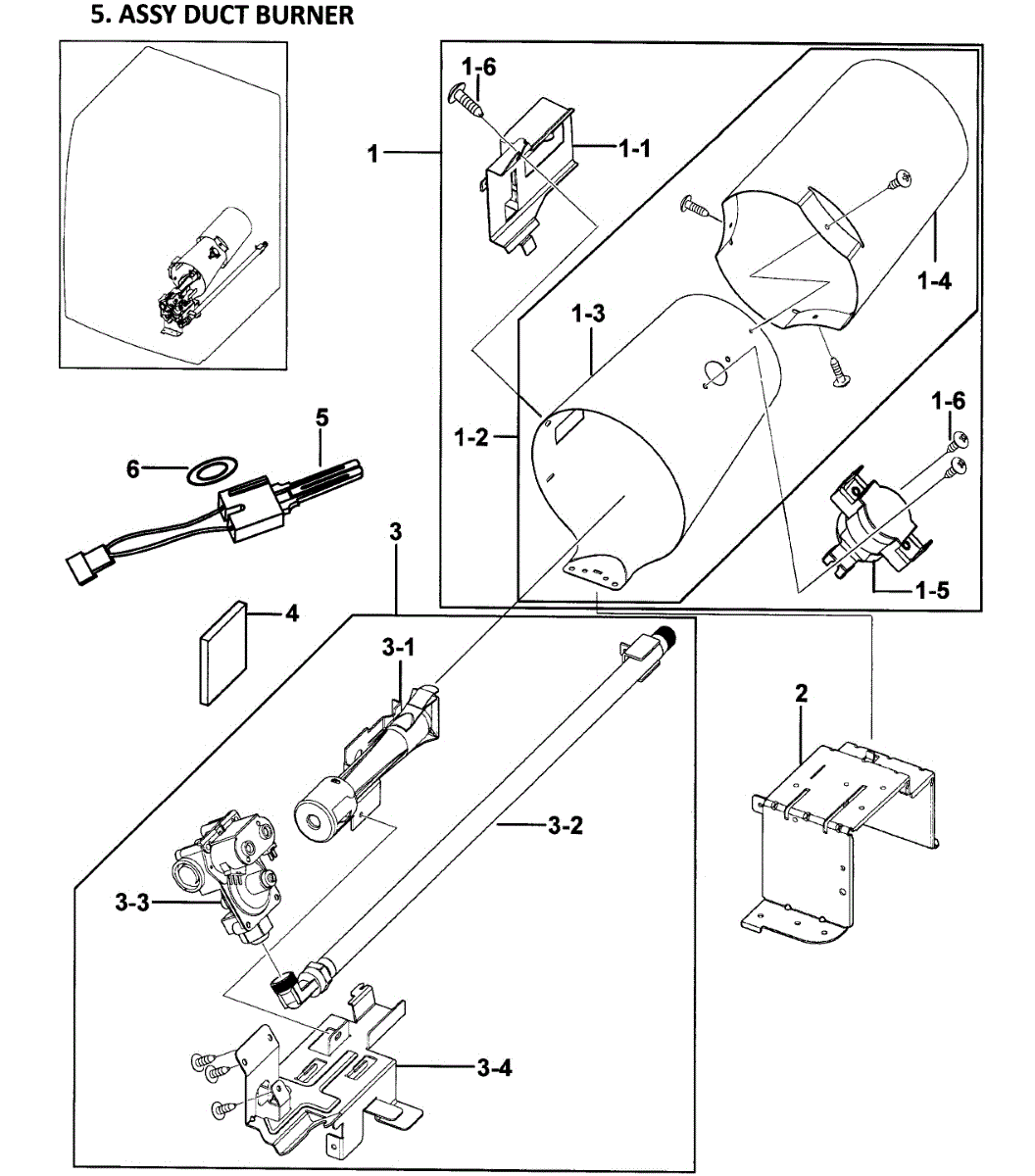 5. ASSY DUCT BURNER

1-6
1
1-1
1-4
1-3
1-2
1-6
1-5
5
6
3
4
3-1
2
3-2
3-3
3-4