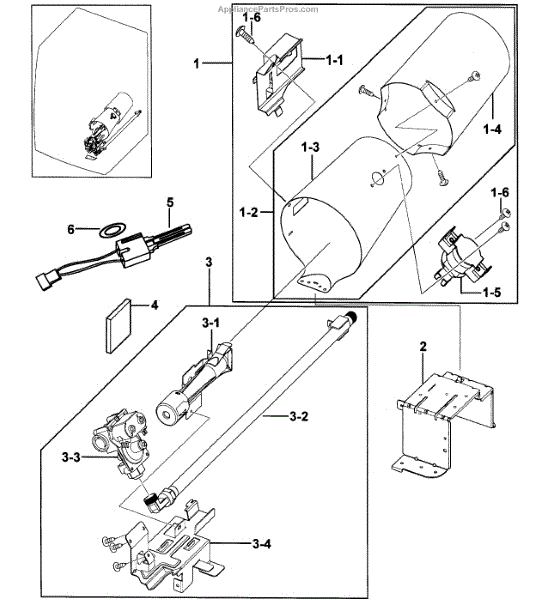 AppliancePartsPros.com

1-6
1
1-1
1-4
1-3
1-2
1-6
1-5
5
6
3
4
3-1
3-2
2
3-3
3-4