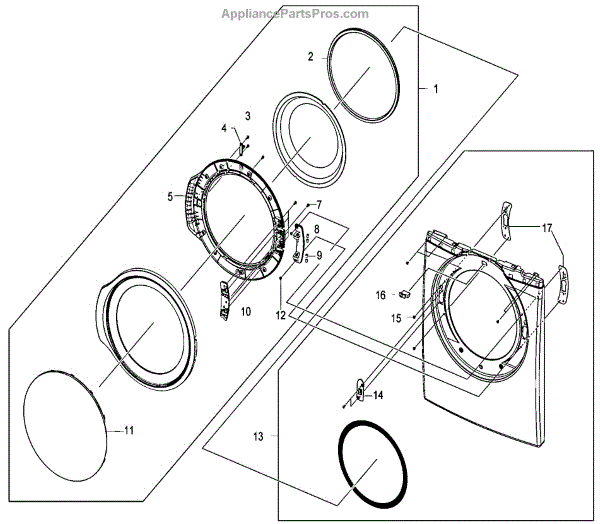 AppliancePartsPros.com

2
1
3
4
5
7
8
9
10
12
17
16
15
14
11
13