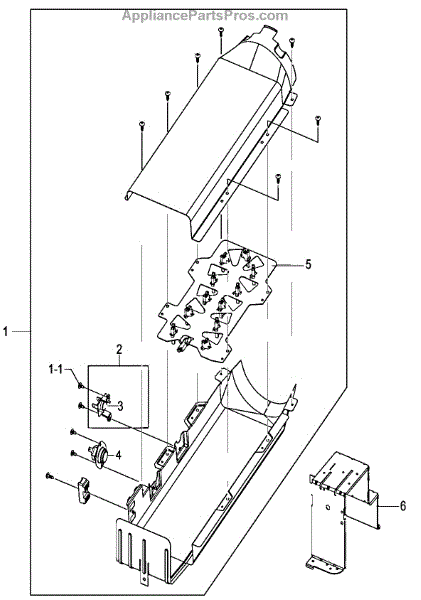 AppliancePartsPros.com

5

1

2

1-1

3

4

6