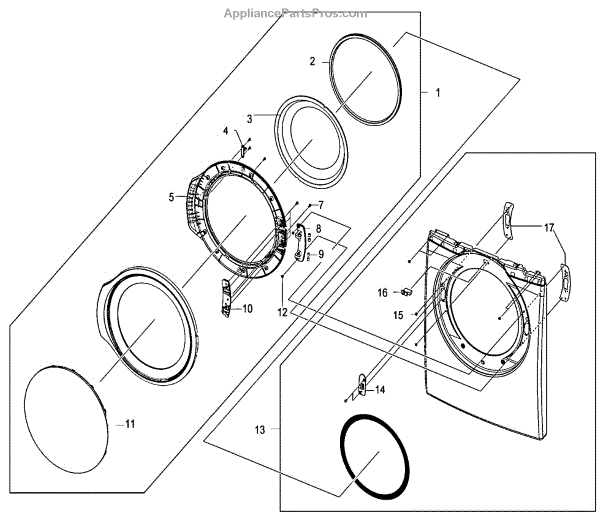 AppliancePartsPros.com

2
1
3
4
5
7
8
9
10
12
17
16
15
14
11
13