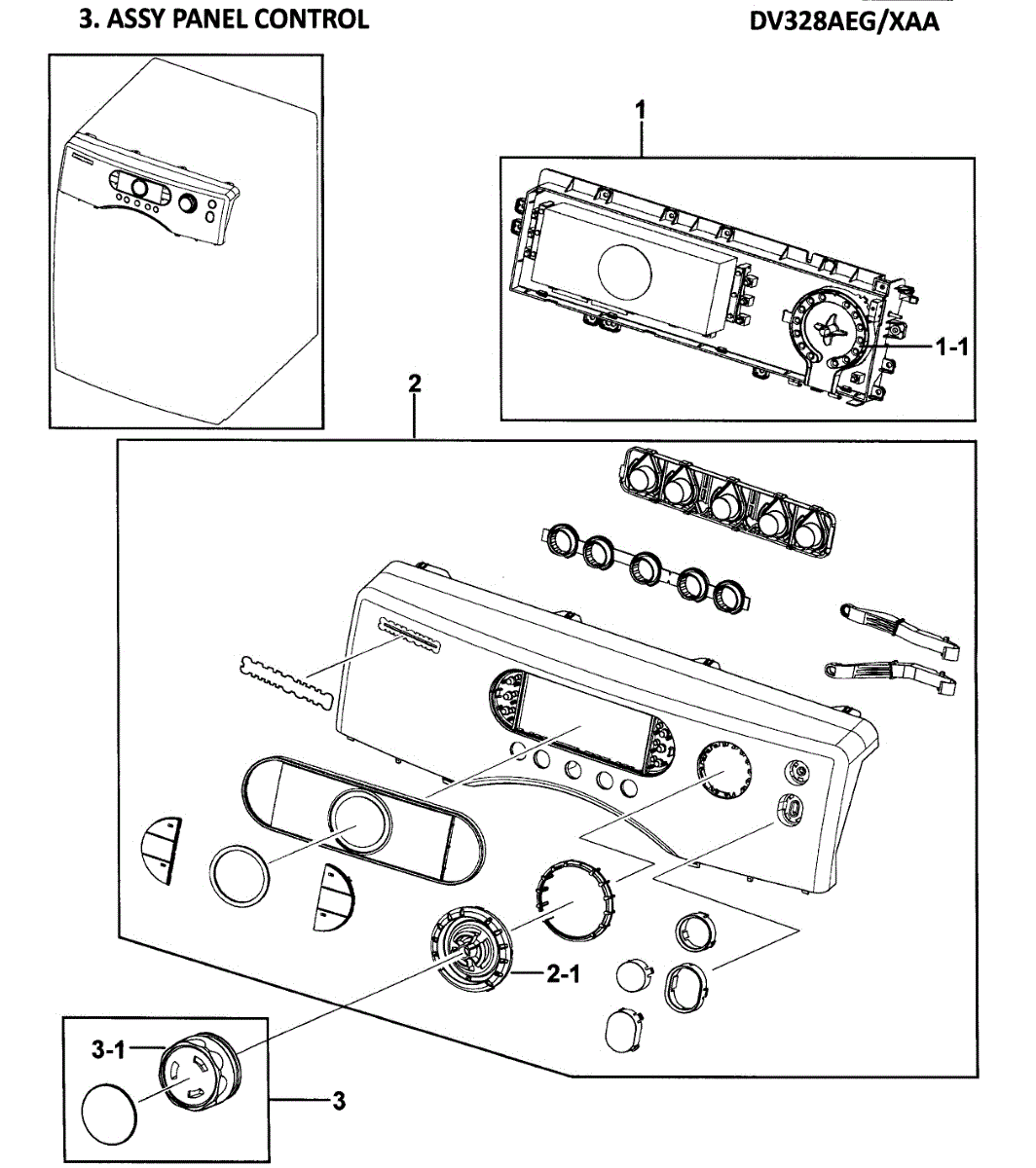 3. ASSY PANEL CONTROL

DV328AEG/XAA

1

1-1

2

2-1

3-1

3