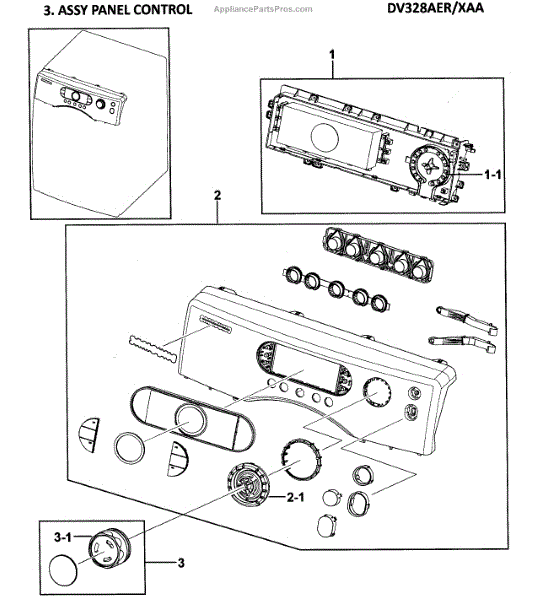 3. ASSY PANEL CONTROL
AppliancePartsPros.com
DV328AER/XAA

1
1-1
2
2-1
3-1
3