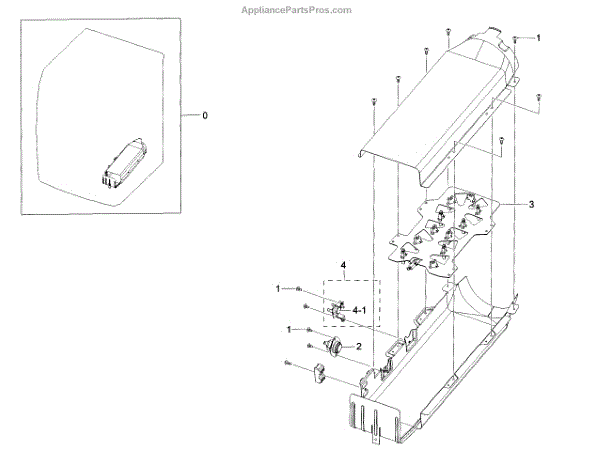 AppliancePartsPros.com

0

1

3

4

1

4-1

1

2