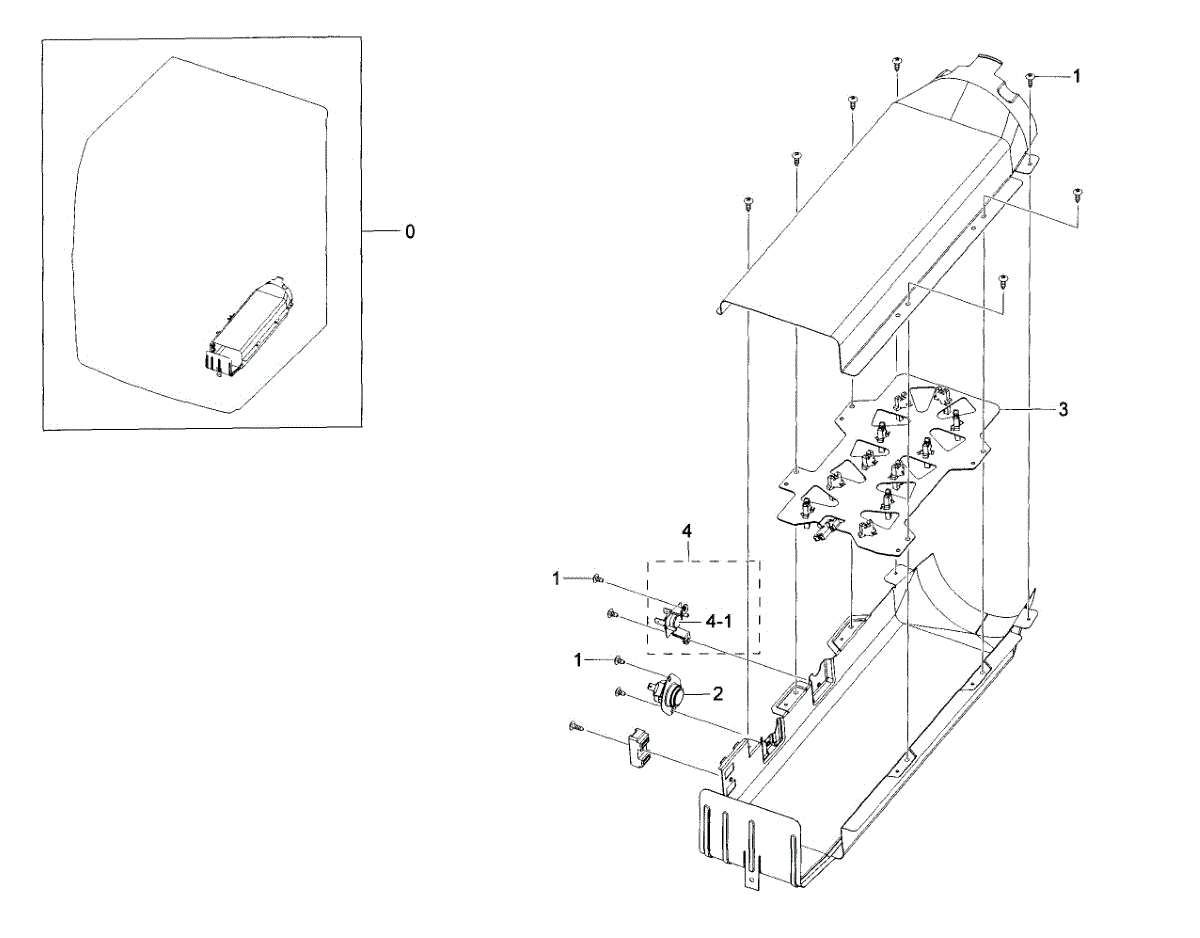 0

1

3

4

1

4-1

1

2