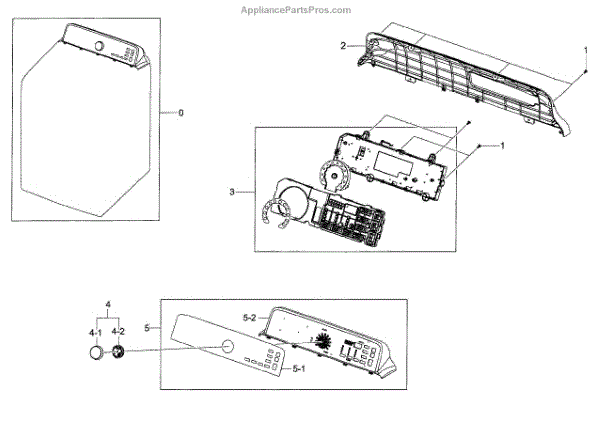 AppliancePartsPros.com

0

2

1

1

3

4

4-1

4-2

5

5-2

5-1