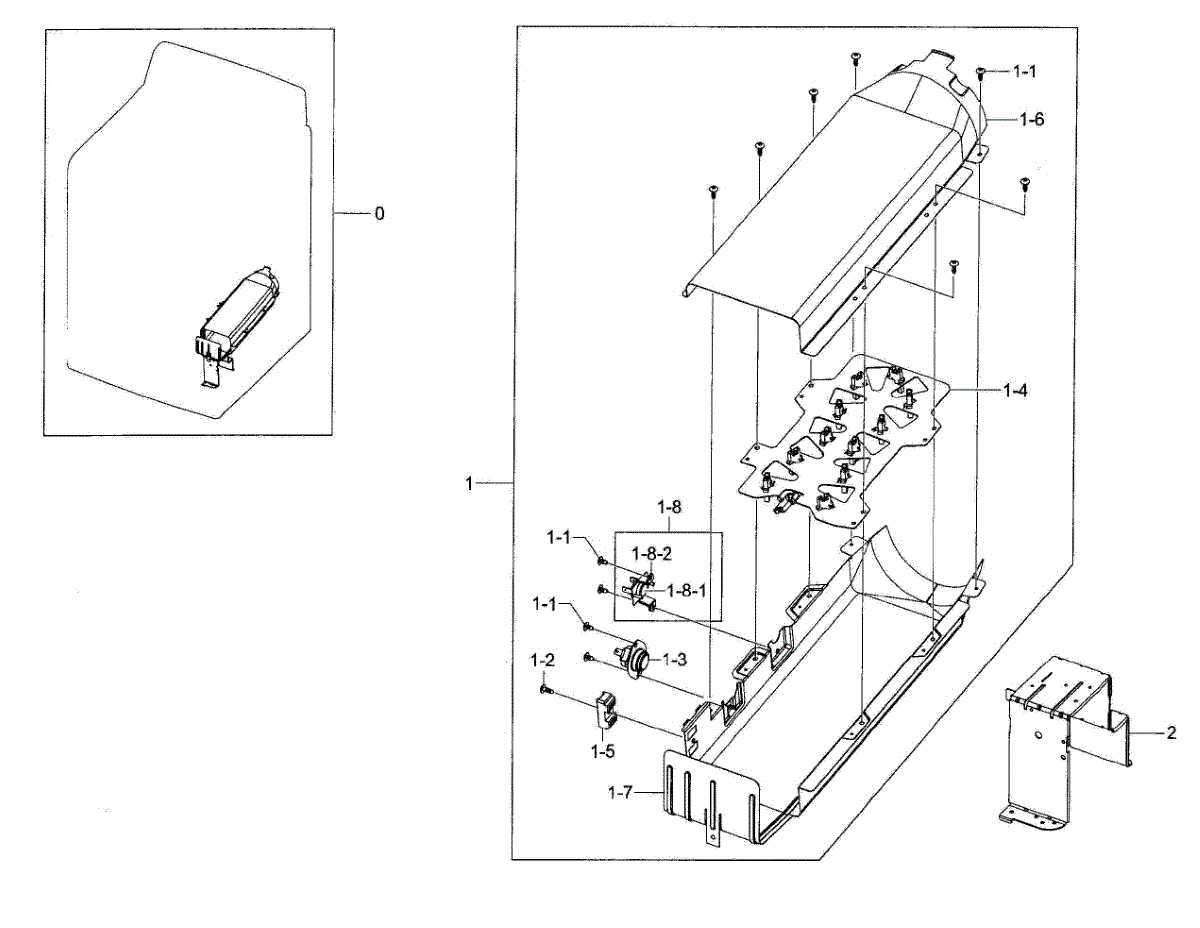 0

1-1
1-6

1-4

1

1-8
1-1
1-8-2
1-8-1
1-1
1-3
1-2
1-5
1-7

2