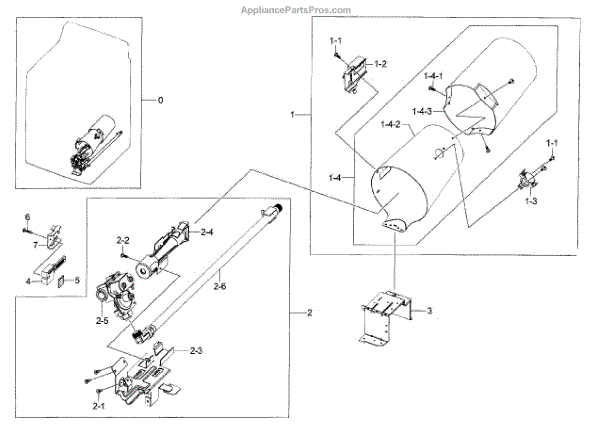 AppliancePartsPros.com

0

1-1
1-2
1-4-1
1-4-3
1
1-4-2
1-1
1-4
1-3

6
7
4
5
2-2
2-4
2-6
2-5
2
3
2-3
2-1