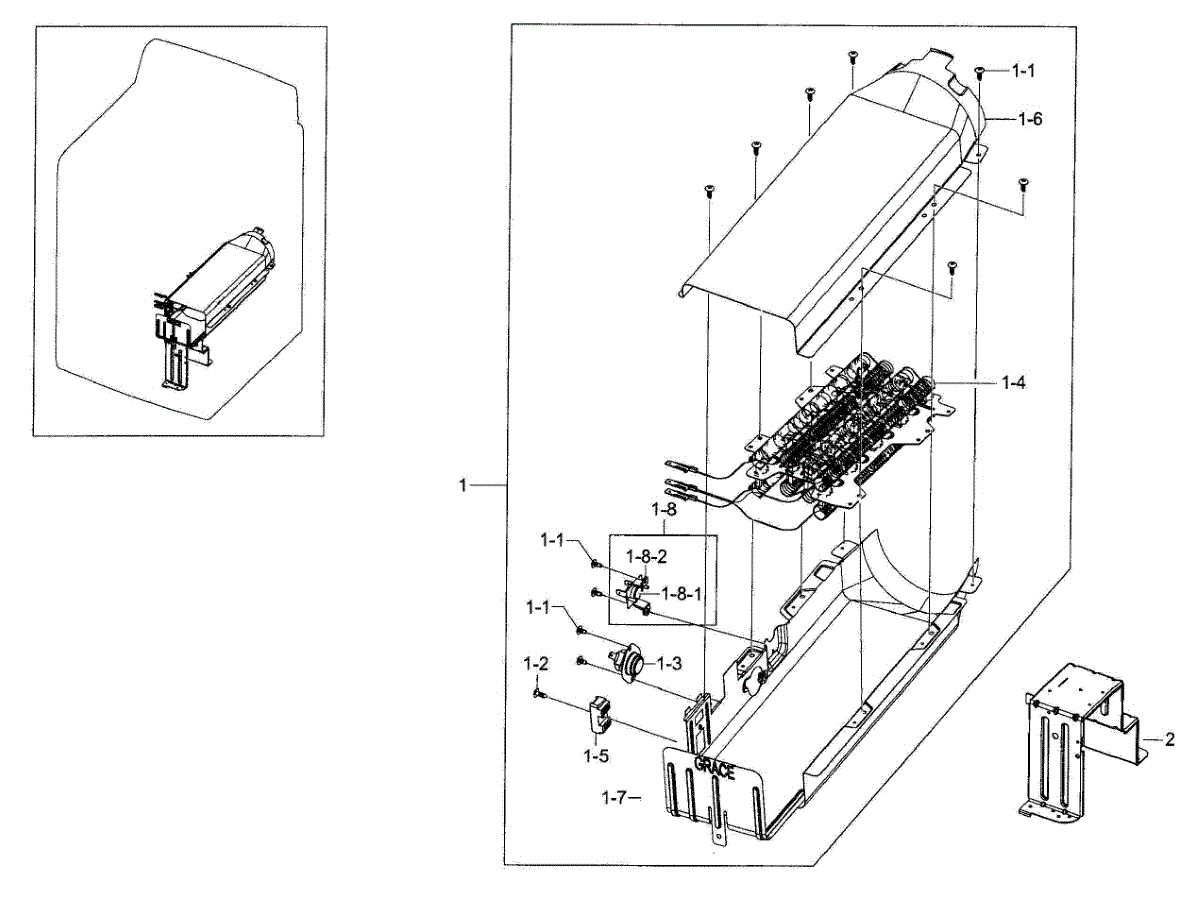 1-1
1-6
1-4
1
1-8
1-1
1-8-2
1-8-1
1-1
1-3
1-2
1-5
GRACE
1-7
2