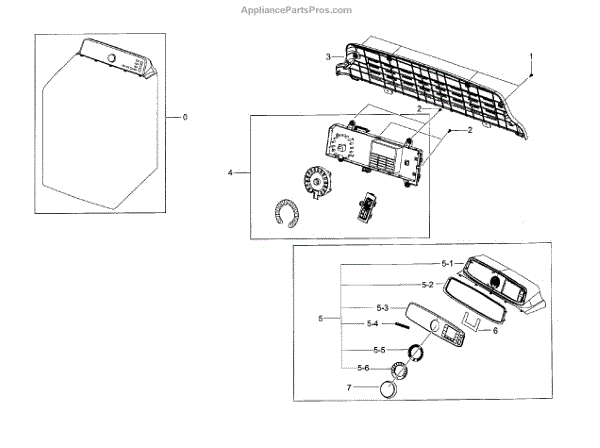 AppliancePartsPros.com

0

3

1

2

2

4

5-1

5-2

5-3

5

5-4

6

5-5

5-6

7