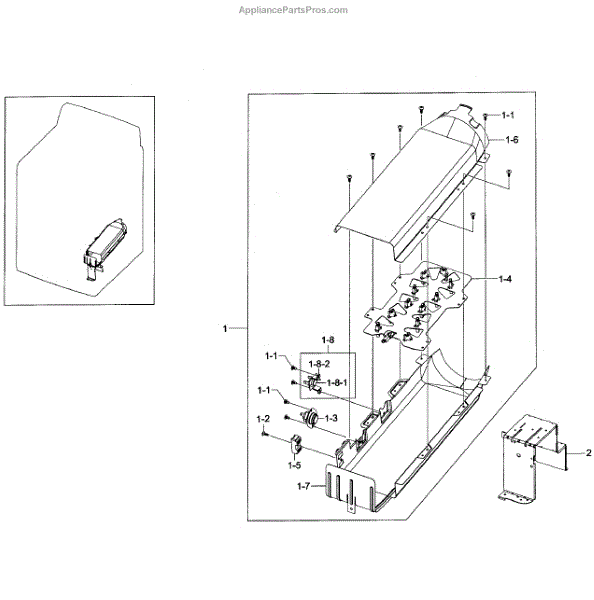 AppliancePartsPros.com

1-1
1-6
1-4
1
1-8
1-1
1-8-2
1-8-1
1-1
1-3
1-2
1-5
1-7
2